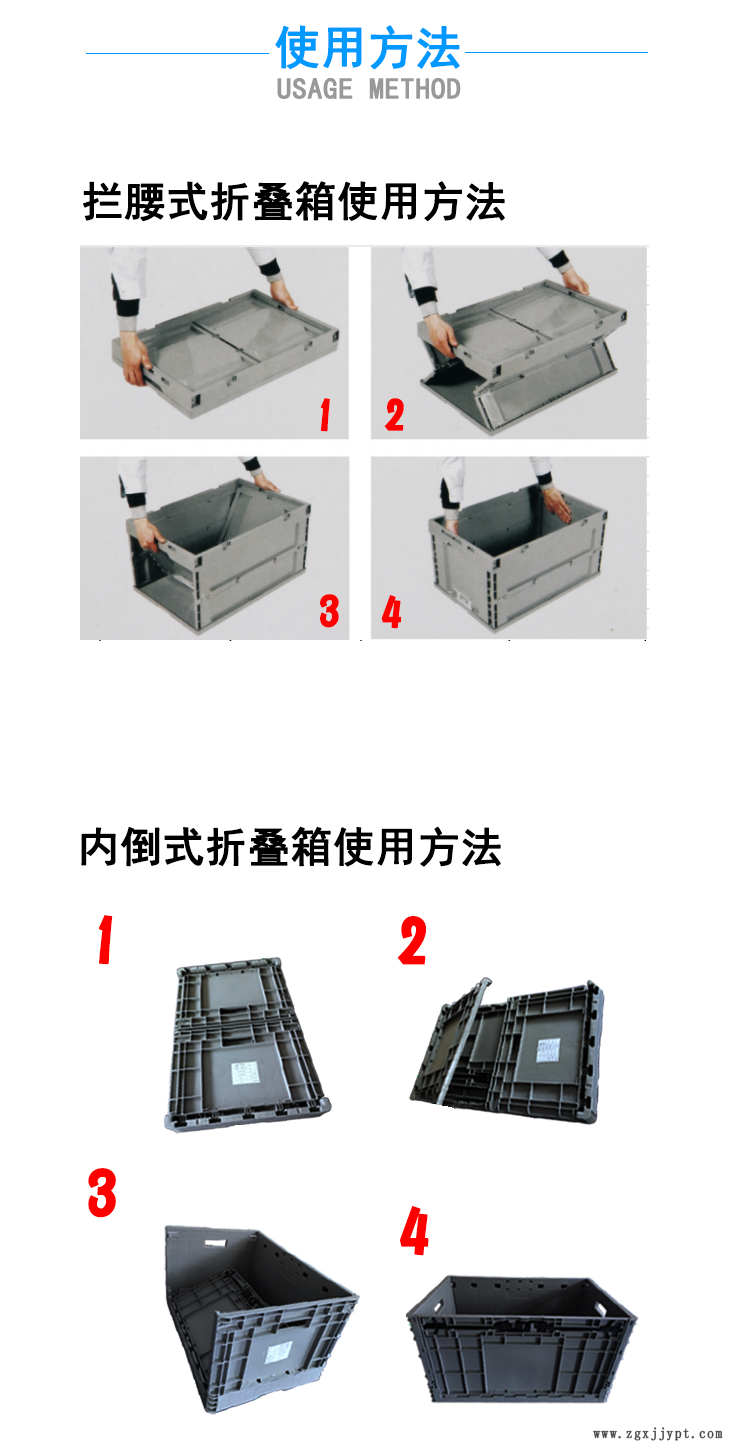 使用方法
USAGE METHOD

拦腰式折叠箱使用方法

1
2
3
4

内倒式折叠箱使用方法

1
2
3
4

www.zgxjjypt.com